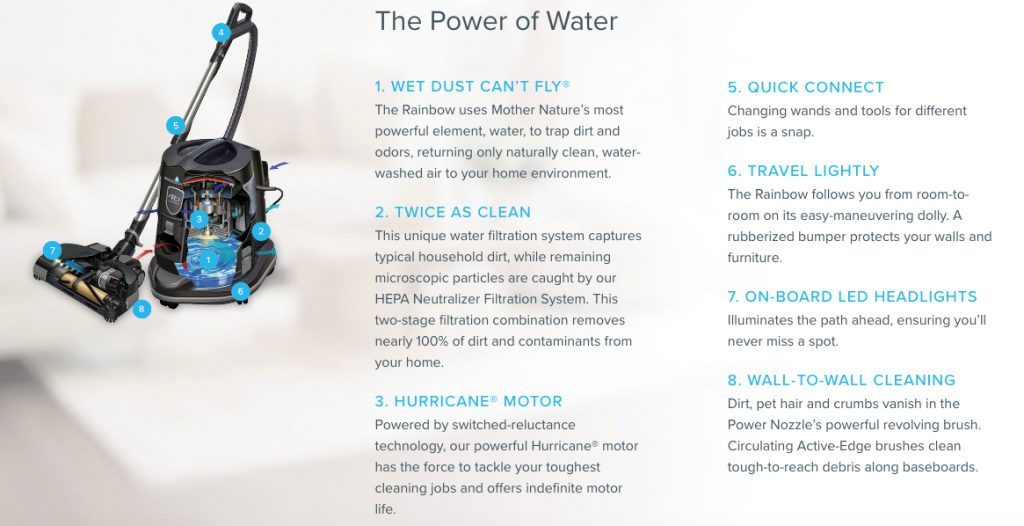 4

5

3

2

7

1

6

8

The Power of Water

1. WET DUST CAN'T FLY®
The Rainbow uses Mother Nature's most powerful element, water, to trap dirt and odors, returning only naturally clean, water-washed air to your home environment.

2. TWICE AS CLEAN
This unique water filtration system captures typical household dirt, while remaining microscopic particles are caught by our HEPA Neutralizer Filtration System. This two-stage filtration combination removes nearly 100% of dirt and contaminants from your home.

3. HURRICANE® MOTOR
Powered by switched-reluctance technology, our powerful Hurricane® motor has the force to tackle your toughest cleaning jobs and offers indefinite motor life.

5. QUICK CONNECT
Changing wands and tools for different jobs is a snap.

6. TRAVEL LIGHTLY
The Rainbow follows you from room-to-room on its easy-maneuvering dolly. A rubberized bumper protects your walls and furniture.

7. ON-BOARD LED HEADLIGHTS
Illuminates the path ahead, ensuring you'll never miss a spot.

8. WALL-TO-WALL CLEANING
Dirt, pet hair and crumbs vanish in the Power Nozzle's powerful revolving brush. Circulating Active-Edge brushes clean tough-to-reach debris along baseboards.